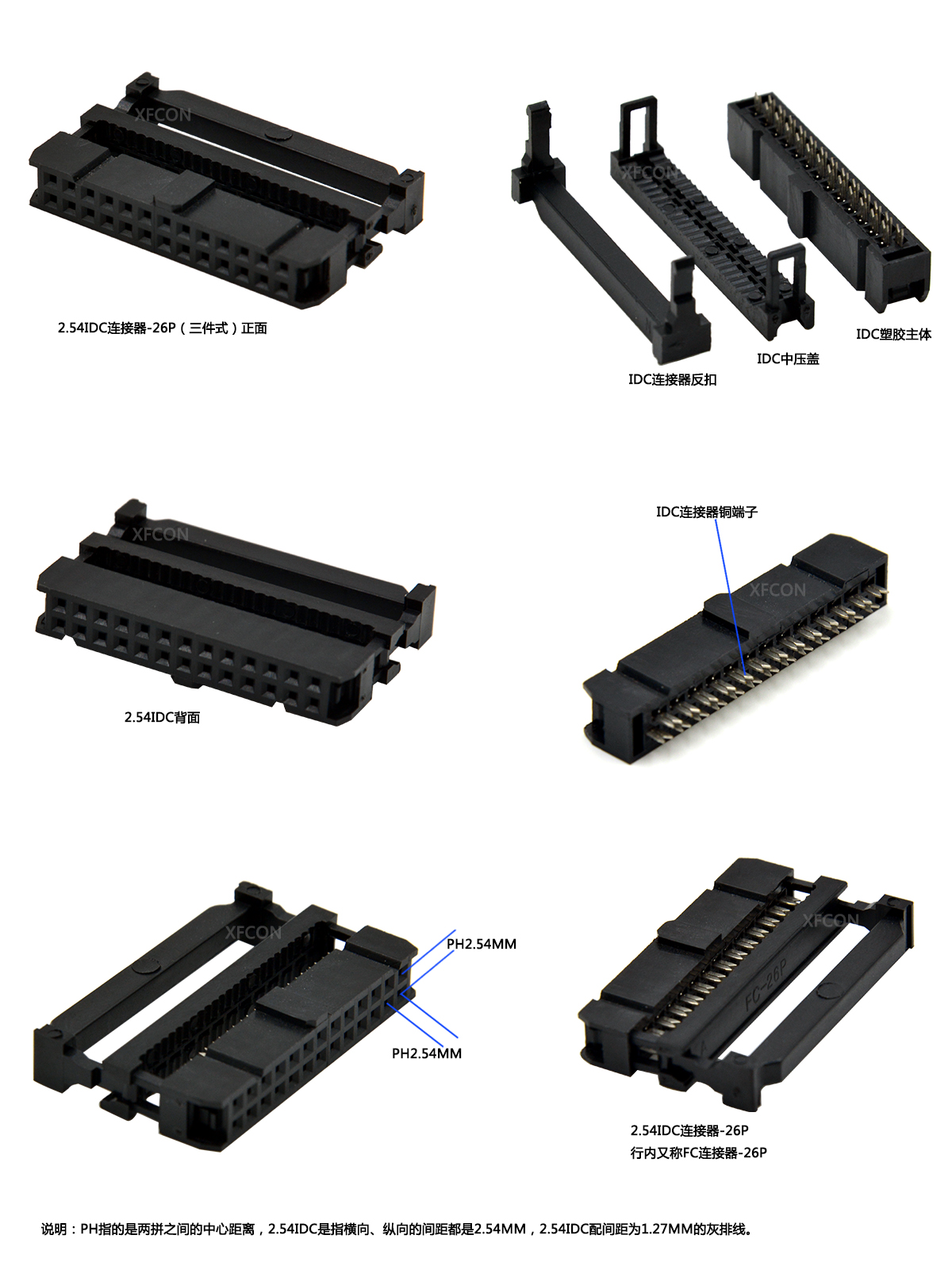 XFCON

2.54IDC连接器-26P（三件式）正面

XFCON

IDC塑胶主体

IDC中压盖

IDC连接器反扣

XFCON

2.54IDC背面

IDC连接器铜端子

XFCON

XFCON

PH2.54MM

PH2.54MM

XFCON

FC-26P

2.54IDC连接器-26P
行内又称FC连接器-26P

说明：PH指的是两拼之间的中心距离，2.54IDC是指横向、纵向的间距都是2.54MM，2.54IDC配间距为1.27MM的灰排线。